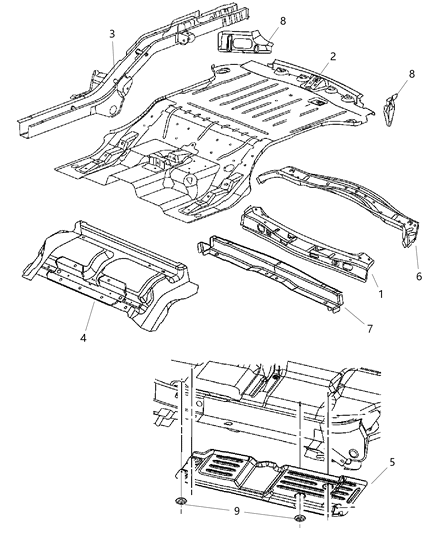 3
8
2
8
6
1
7
4
5
9