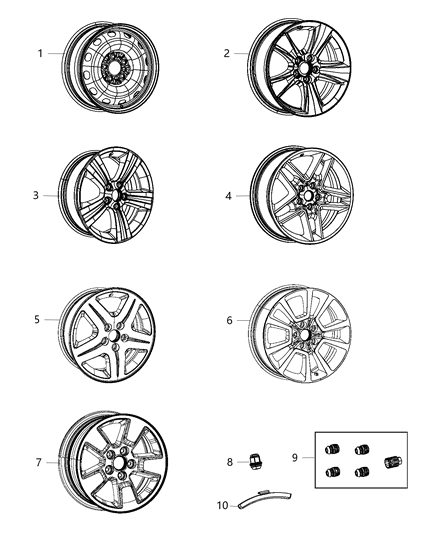 1
2
3
4
5
6
7
8
9
10