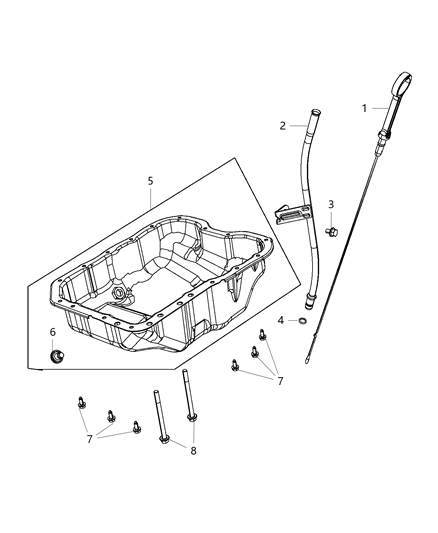 1
2
3
5
4
6
7
7
8