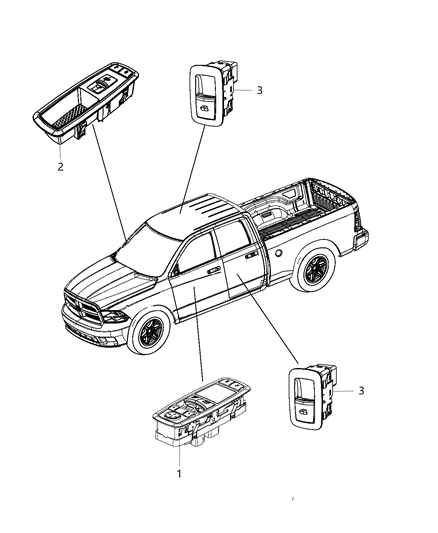 3

2

3

1