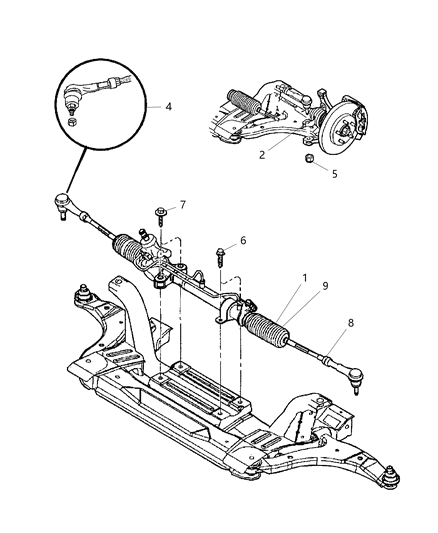 4
2
5
7
6
1
9
8