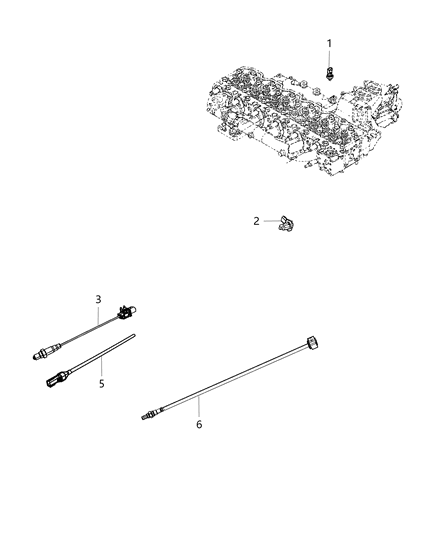 1
2
3
5
6