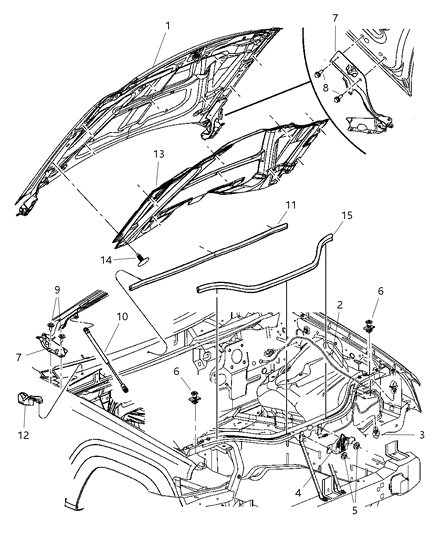 1
7
8
13
11
15
14
9
10
2
6
7
6
12
3
4
5