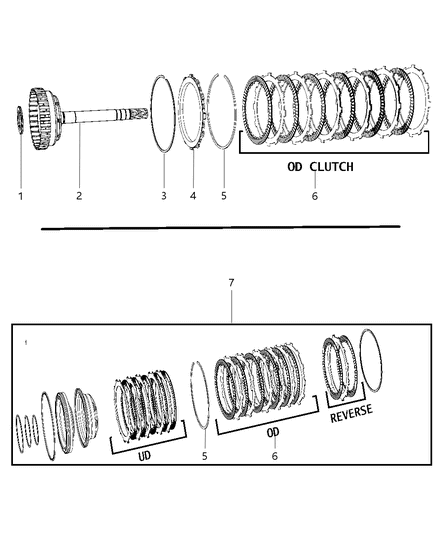 OD CLUTCH

1 2 3 4 5 6

7

1

UD

5

OD

6

REVERSE