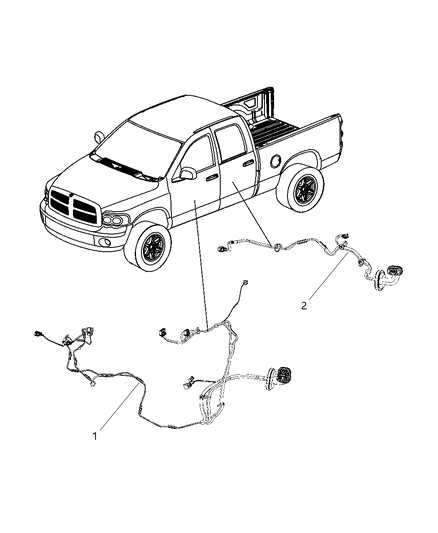 2

1