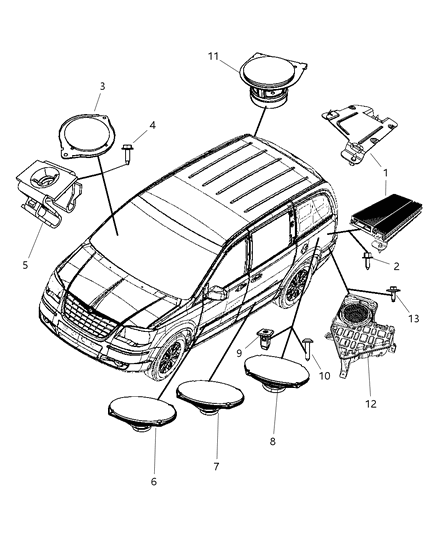 11
3
4
1
5
2
13
9
10
12
8
7
6