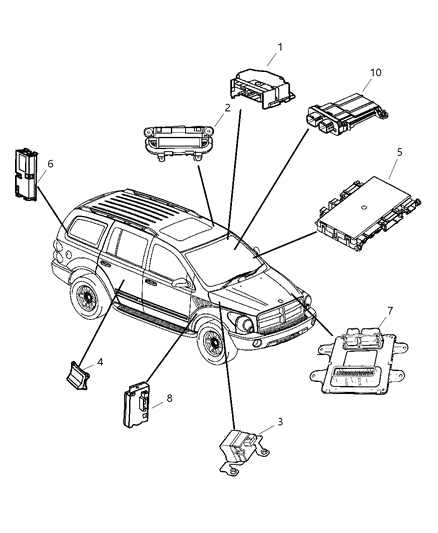 1
10
2
5
6
7
4
8
3