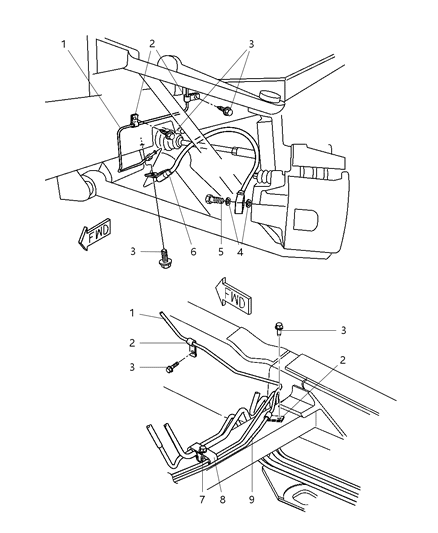 1
2
3
FWD
3
6
5
4
FWD
1
2
3
3
2
7
8
9