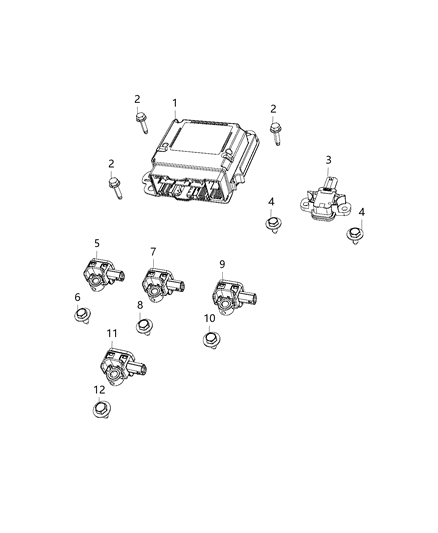 2
1
2
2
3
4
4
5
7
9
6
8
10
11
12