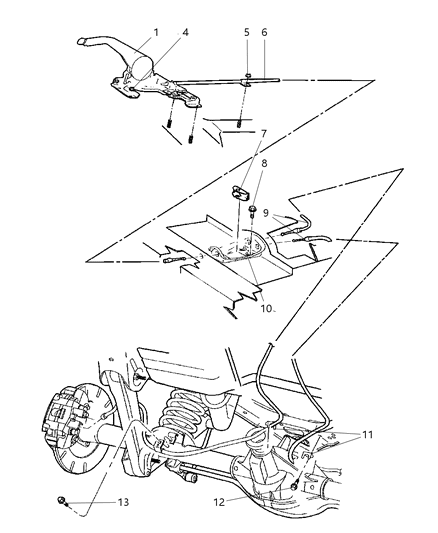 1
4
5
6
7
8
9
10
11
12
13