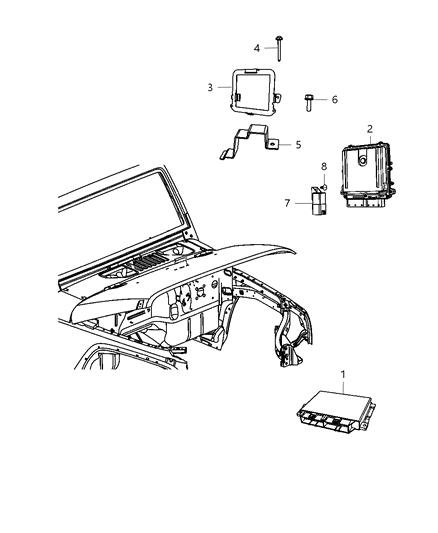 4
3
6
2
5
8
7
1