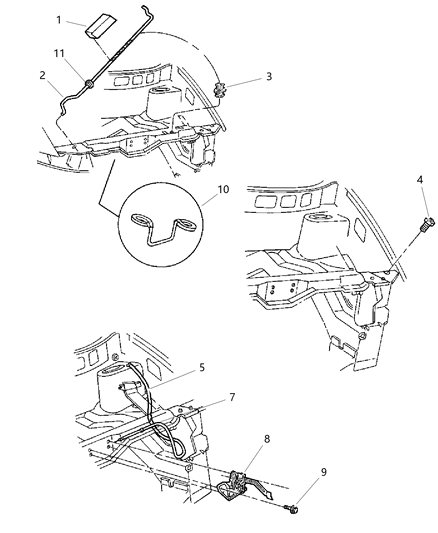 1
11
2
3
10
4
5
7
8
9