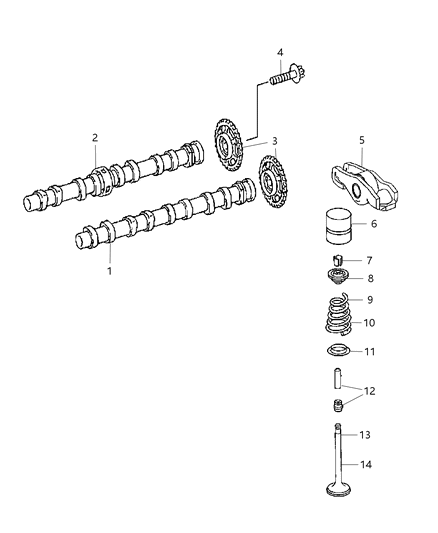 4
2
3
5
6
1
7
8
9
10
11
12
13
14