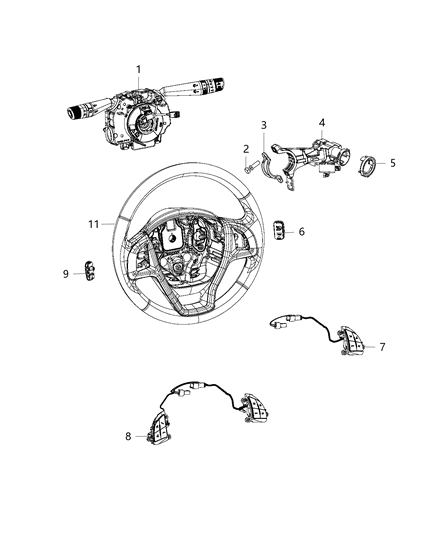 1
3
4
2
5
11
6
9
7
8