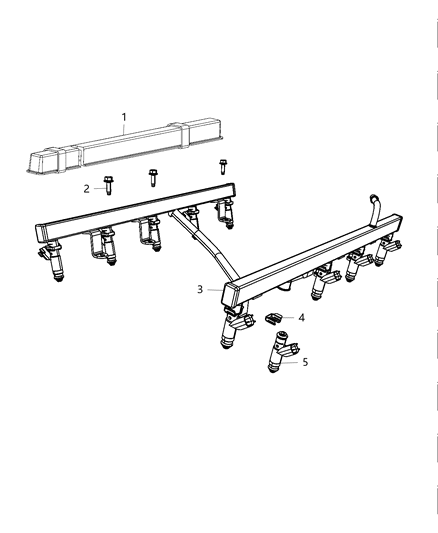 1
2
3
4
5