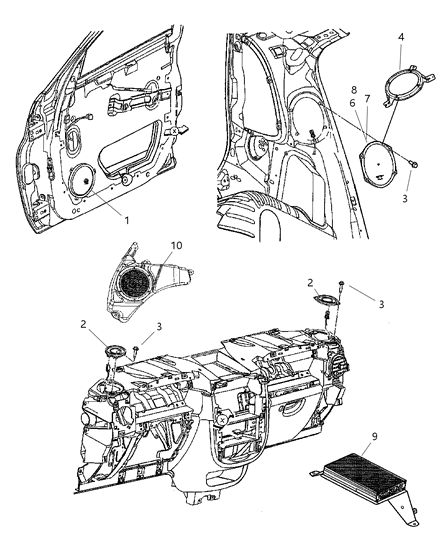 4
8
6
7
3
1
10
2
3
2
3
9