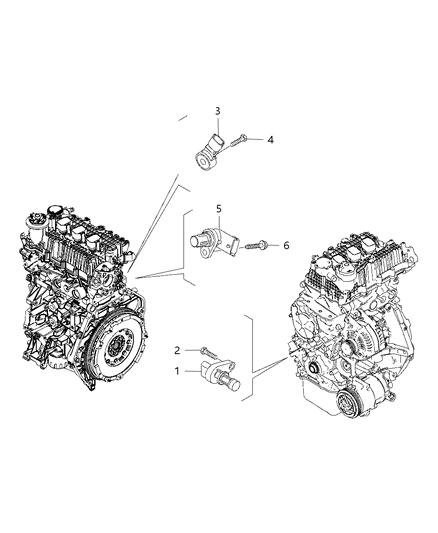 3
4
5
6
2
1