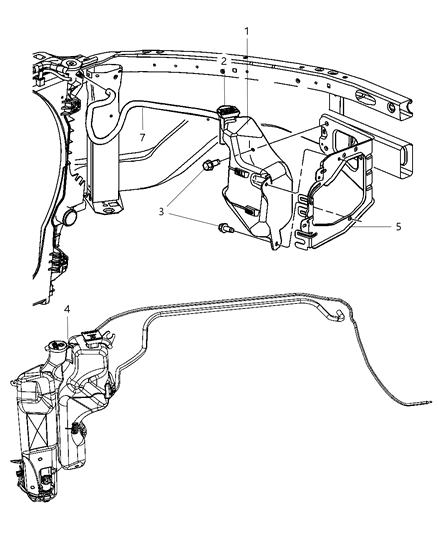 1
2
7
3
5
4