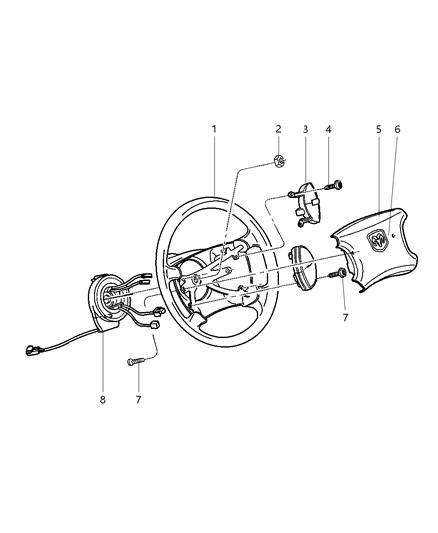 1
2
3
4
5
6
7
8
7