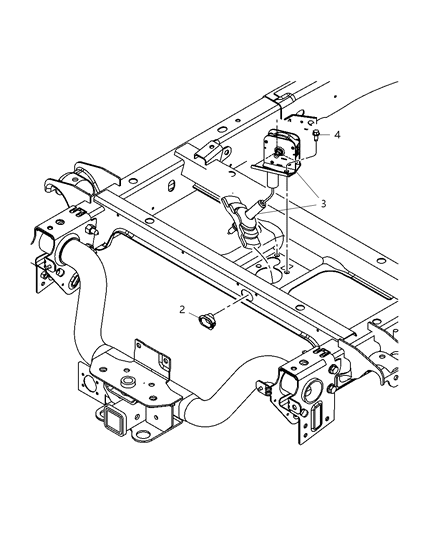 4
3
2