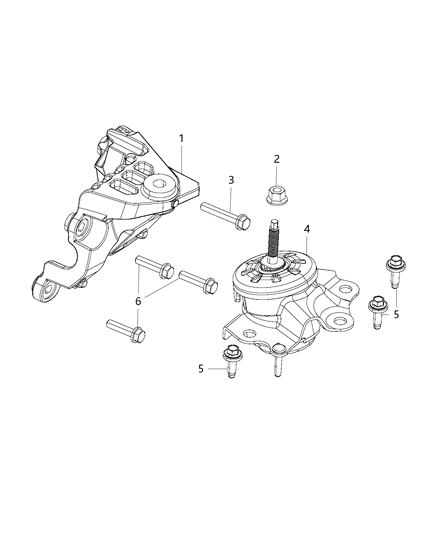 1
2
3
4
6
5
5