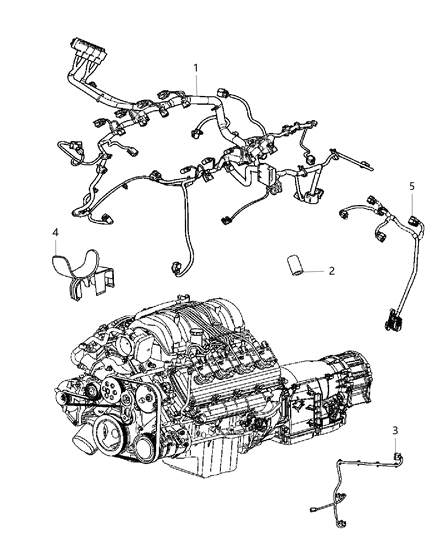 1
5
4
2
3