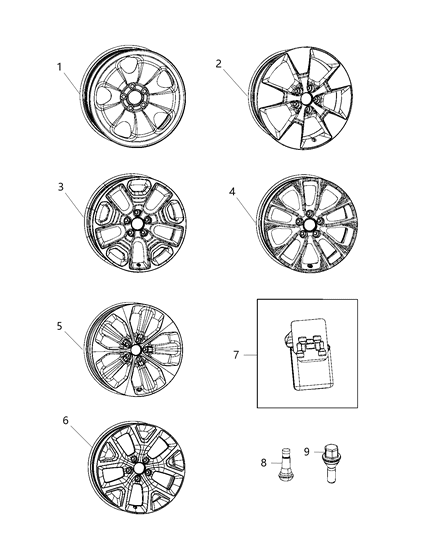 1
2
3
4
5
7
6
8
9