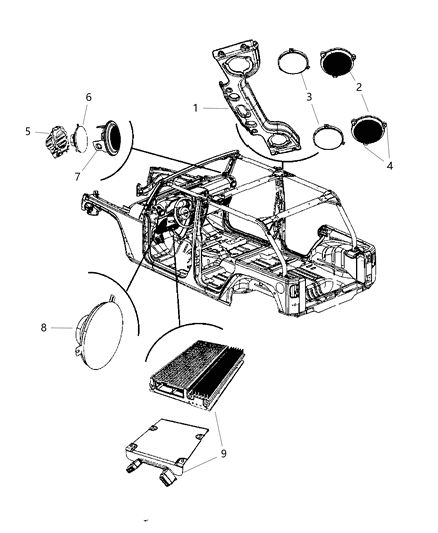 6
5
7
1
3
2
4
8
9