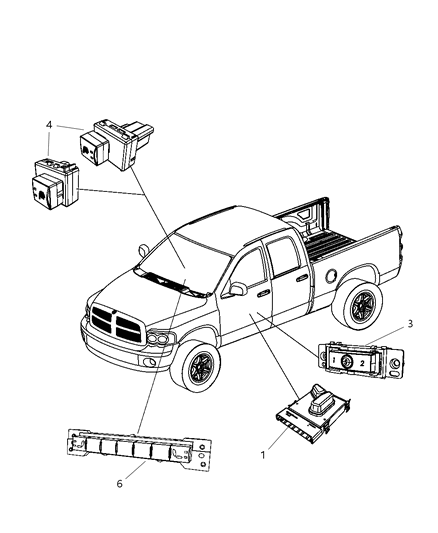 4
4
3
1
2
1
6