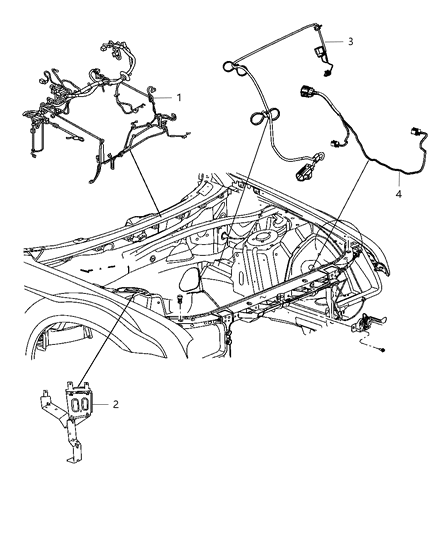 3
1
4
2