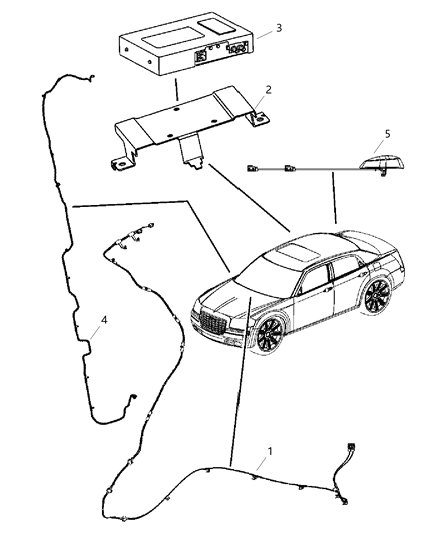 3

2

5

4

1