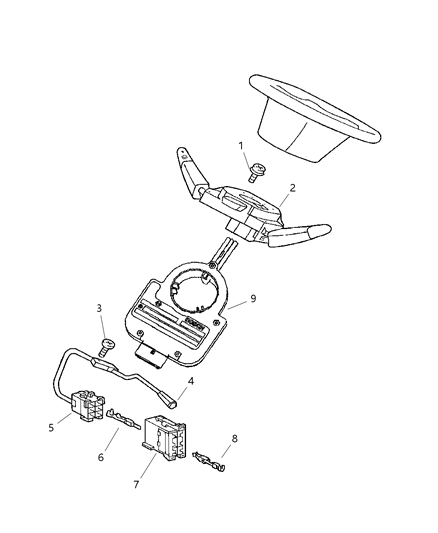 1
2
9
3
4
5
6
7
8