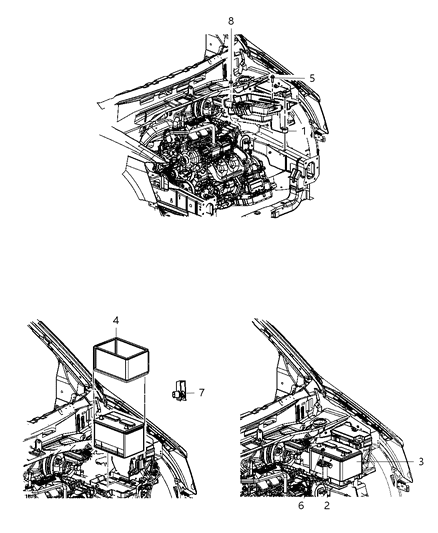 8
5
1
4
7
3
6
2