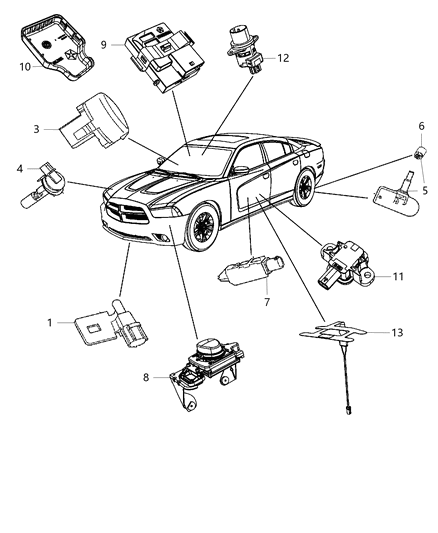 10
9
12
3
6
4
5
11
7
1
13
8