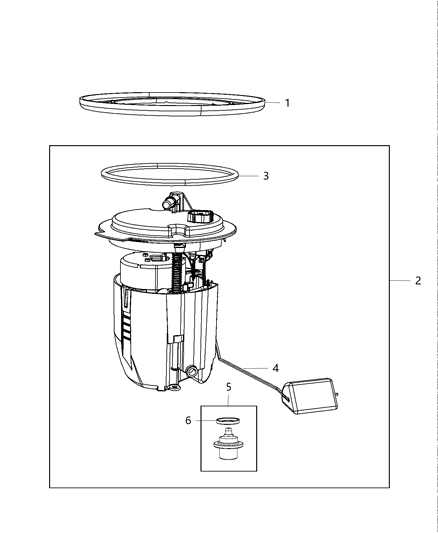 1

3

2

4

5

6