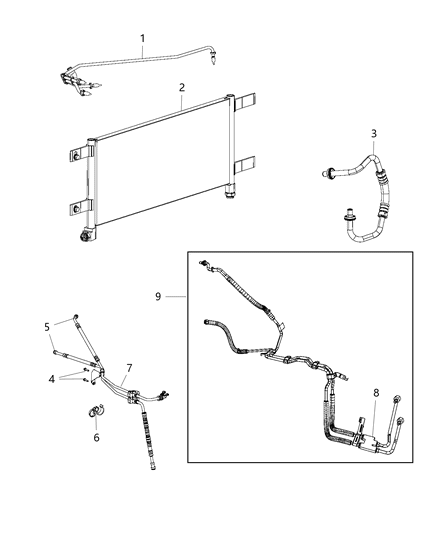 1
2
3
9
5
4
7
6
8