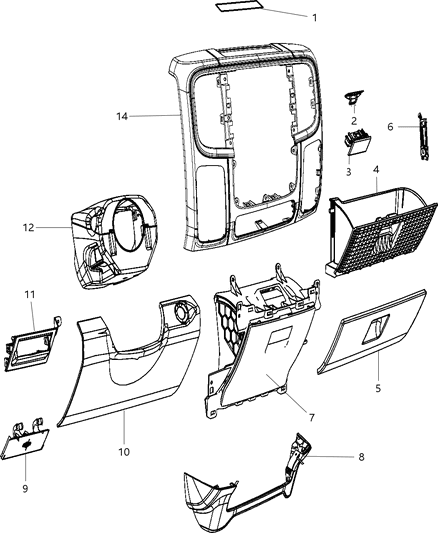 1
14
2
6
3
4
12
11
5
7
10
8
9