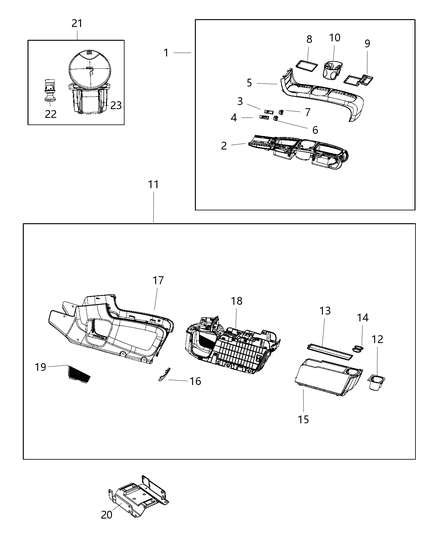 21
22
23
1
8
10
9
5
3
7
4
6
2
11
17
18
13
14
12
19
16
15
20