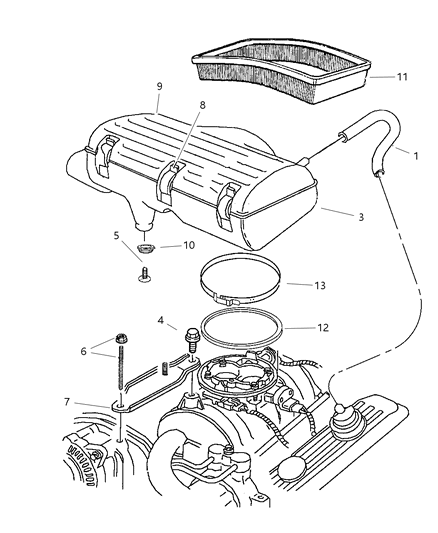 11
9
8
1
3
5
10
13
4
12
6
7