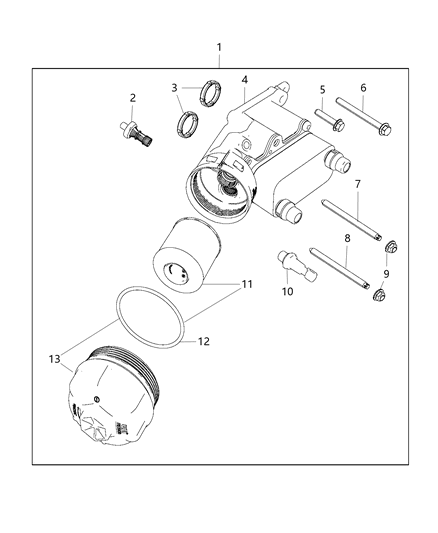 1
2
3
4
5
6
7
8
9
10
11
12
13