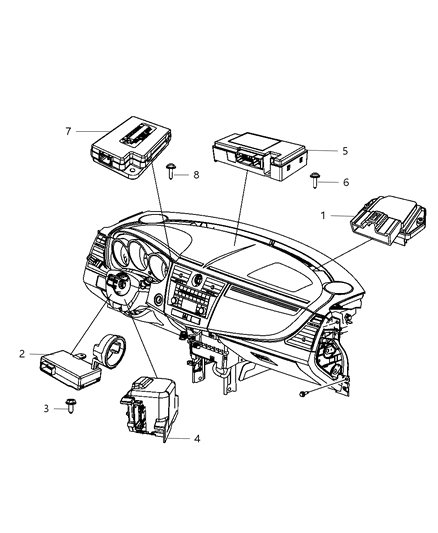 7
8
5
6
1
2
3
4