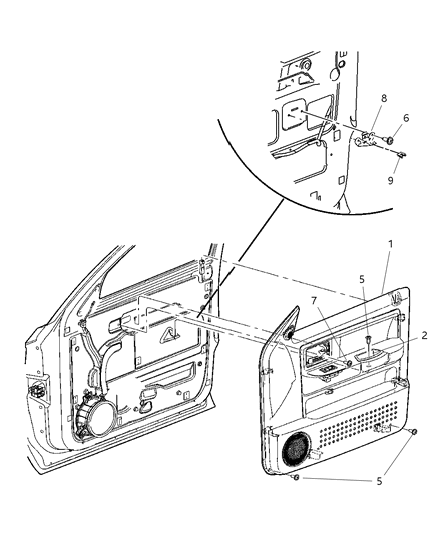 8
6
9
1
5
7
2
5