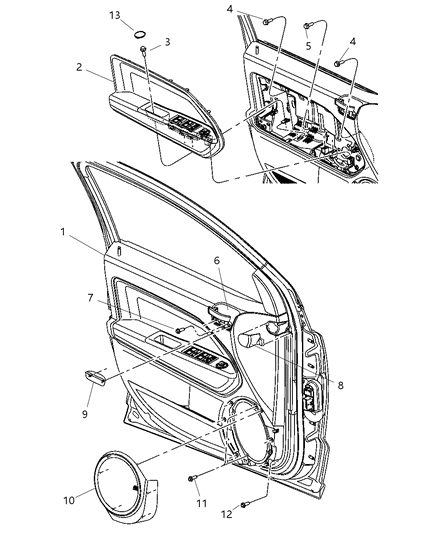 13
3
2
4
5
4
1
6
7
8
9
10
11
12