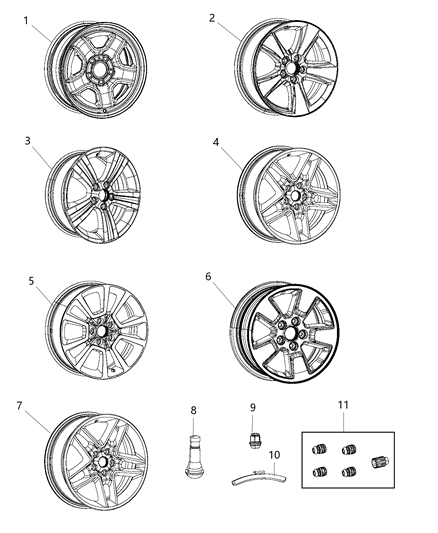 1
2
3
4
5
6
7
8
9
10
11