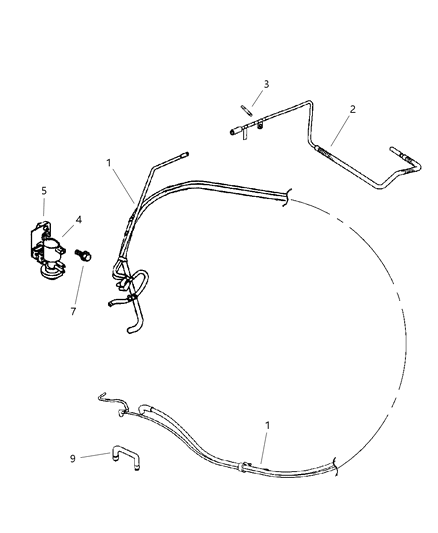 3
2
1
5
4
7
1
9