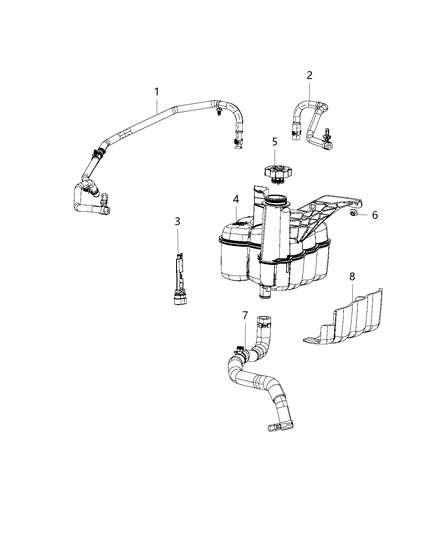 1
2
5
4
6
3
8
7