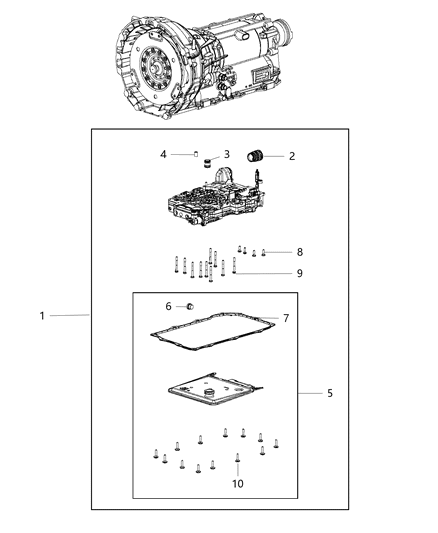 4
3
2
8
9
1
6
7
5
10