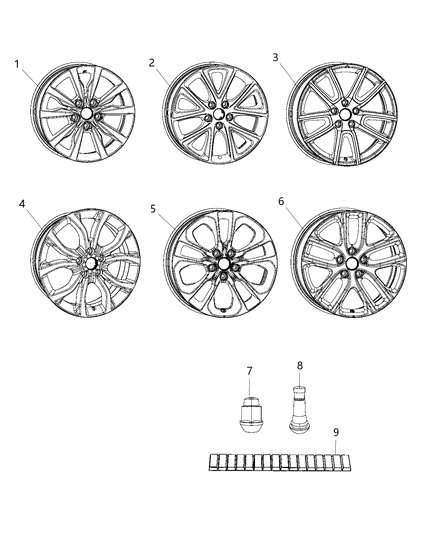 1
2
3
4
5
6
7
8
9