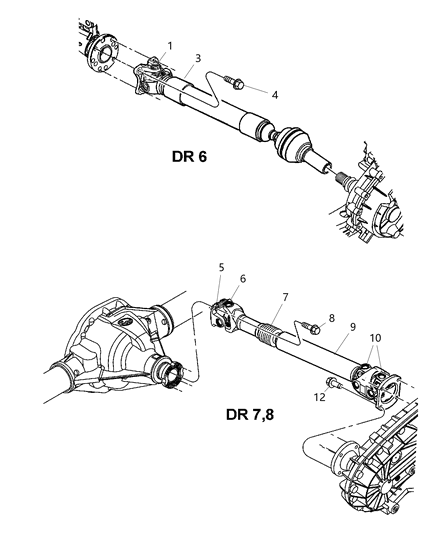 1
3
4
DR 6
5
6
7
8
9
10
12
DR 7,8