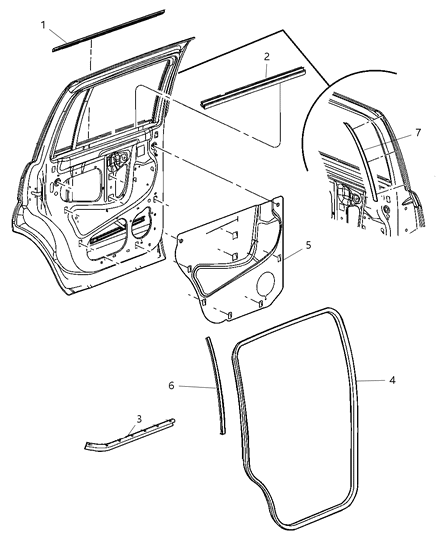 1
2
7
5
6
4
3